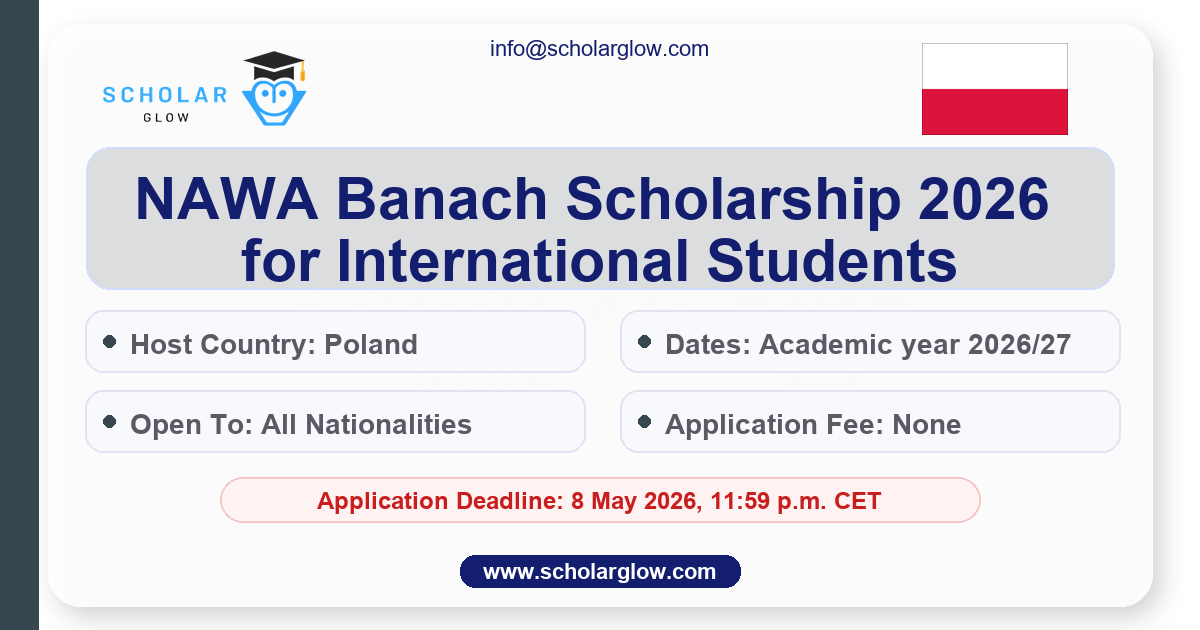 SCHOLAR
GLOW

info@scholarglow.com

NAWA Banach Scholarship 2026 for International Students

• Host Country: Poland

• Open To: All Nationalities

• Dates: Academic year 2026/27

• Application Fee: None

Application Deadline: 8 May 2026, 11:59 p.m. CET

www.scholarglow.com